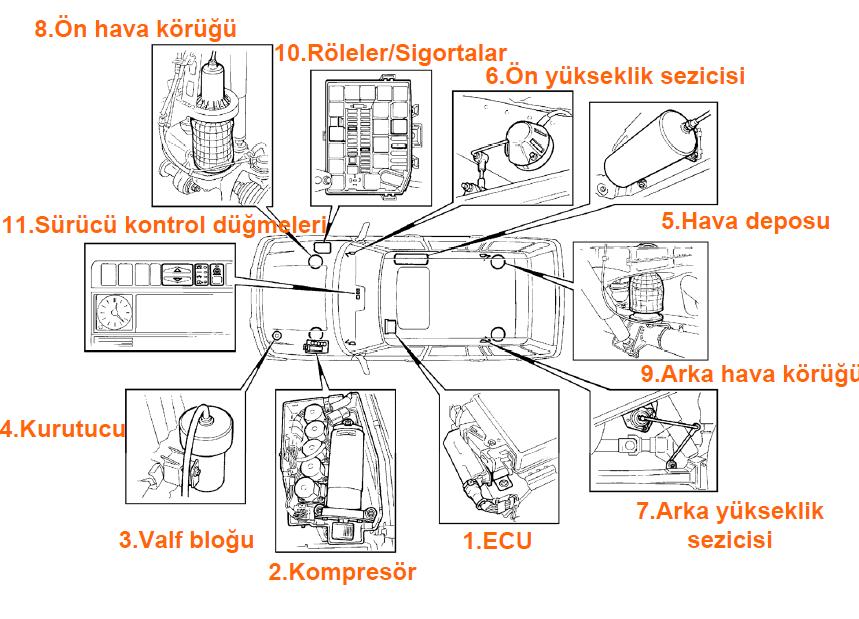 8.Ön hava körüğü

10.Röleler/Sigortalar

6.Ön yükseklik sezicisi

11.Sürücü kontrol düğmeleri

5.Hava deposu

9.Arka hava körüğü

4.Kurutucu

3.Valf bloğu

2.Kompresör

1.ECU

7.Arka yükseklik sezicisi