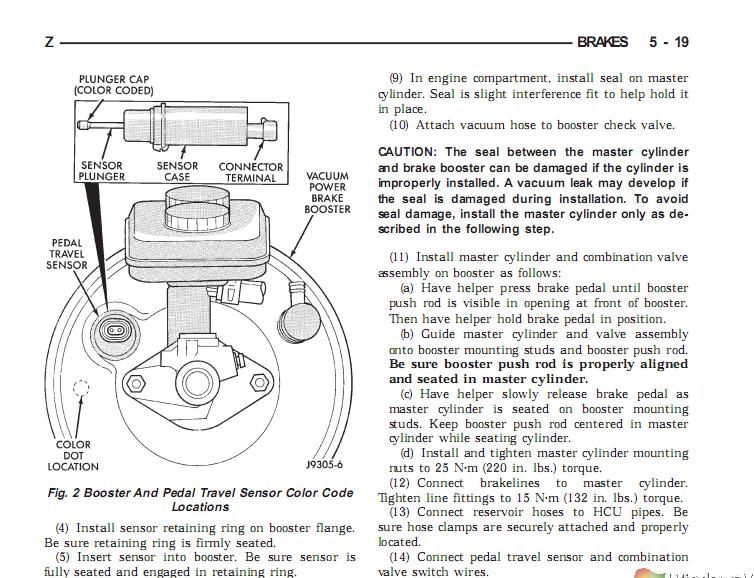 Z

BRAKES 5 - 19

PLUNGER CAP (COLOR CODED)

SENSOR PLUNGER

SENSOR CASE

CONNECTOR TERMINAL

VACUUM POWER BRAKE BOOSTER

PEDAL TRAVEL SENSOR

COLOR DOT LOCATION

J9305-6

Fig. 2 Booster And Pedal Travel Sensor Color Code Locations

(4) Install sensor retaining ring on booster flange. Be sure retaining ring is firmly seated.

(5) Insert sensor into booster. Be sure sensor is fully seated and engaged in retaining ring.

(9) In engine compartment, install seal on master cylinder. Seal is slight interference fit to help hold it in place.

(10) Attach vacuum hose to booster check valve.

CAUTION: The seal between the master cylinder and brake booster can be damaged if the cylinder is improperly installed. A vacuum leak may develop if the seal is damaged during installation. To avoid seal damage, install the master cylinder only as described in the following step.

(11) Install master cylinder and combination valve assembly on booster as follows:

(a) Have helper press brake pedal until booster push rod is visible in opening at front of booster. Then have helper hold brake pedal in position.

(b) Guide master cylinder and valve assembly onto booster mounting studs and booster push rod. Be sure booster push rod is properly aligned and seated in master cylinder.

(c) Have helper slowly release brake pedal as master cylinder is seated on booster mounting studs. Keep booster push rod centered in master cylinder while seating cylinder.

(d) Install and tighten master cylinder mounting nuts to 25 N·m (220 in. lbs.) torque.

(12) Connect brakelines to master cylinder. Tighten line fittings to 15 N·m (132 in. lbs.) torque.

(13) Connect reservoir hoses to HCU pipes. Be sure hose clamps are securely attached and properly located.

(14) Connect pedal travel sensor and combination valve switch wires.