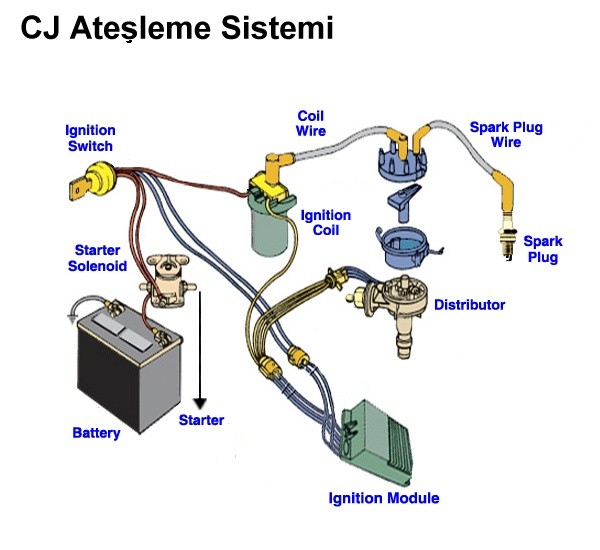 CJ Ateşleme Sistemi

Ignition Switch

Coil Wire

Spark Plug Wire

Ignition Coil

Spark Plug

Starter Solenoid

Distributor

Starter

Battery

Ignition Module