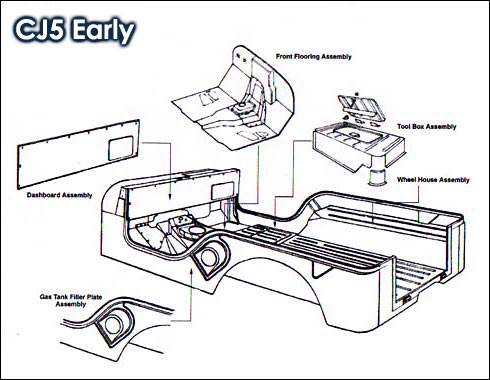 CJ5 Early

Front Flooring Assembly

Tool Box Assembly

Wheel House Assembly

Dashboard Assembly

Gas Tank Filler Plate Assembly