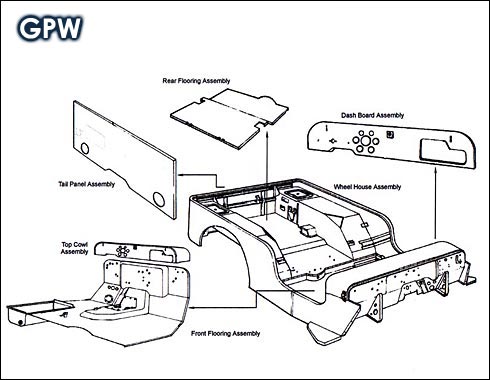 GPW

Rear Flooring Assembly

Dash Board Assembly

Tail Panel Assembly

Wheel House Assembly

Top Cowl Assembly

Front Flooring Assembly