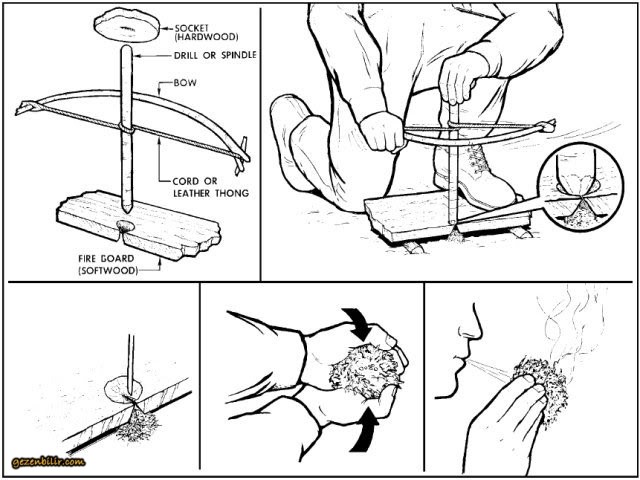 SOCKET (HARDWOOD)
DRILL OR SPINDLE
BOW
CORD OR LEATHER THONG
FIRE BOARD (SOFTWOOD)
gezenbilir.com