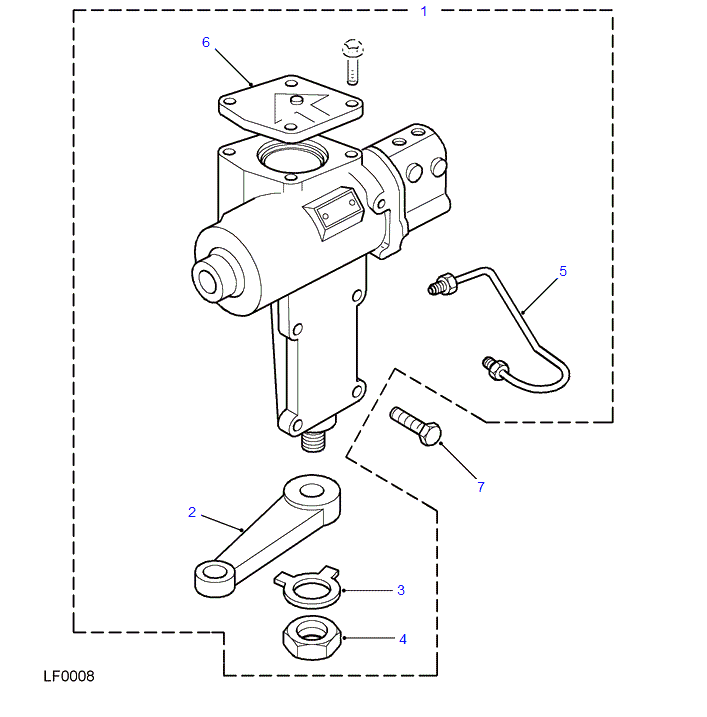 1
6
5
7
2
3
4
LF0008