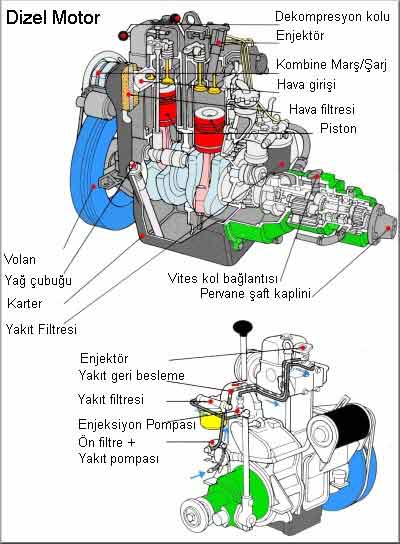 Dizel Motor

Dekompresyon kolu
Enjektör
Kombine Marş/Şarj
Hava girişi
Hava filtresi
Piston

Volan
Yağ çubuğu
Karter
Yakıt Filtresi

Vites kol bağlantısı
Pervane şaft kaplini

Enjektör
Yakıt geri besleme
Yakıt filtresi
Enjeksiyon Pompası
Ön filtre +
Yakıt pompası