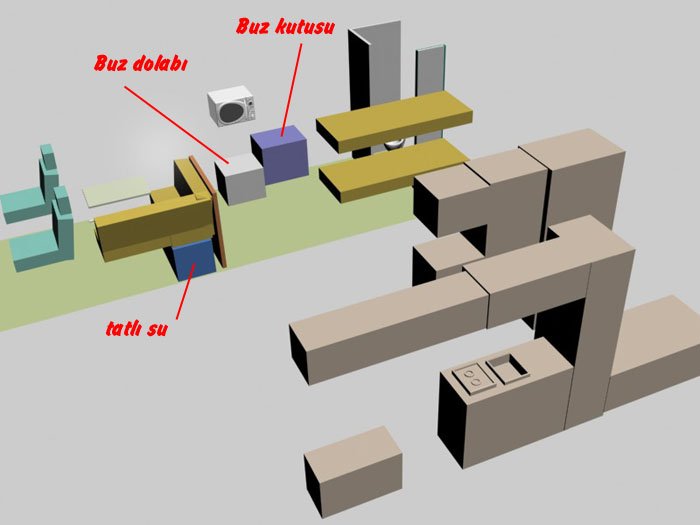 Buz kutusu

Buz dolabı

tatlı su