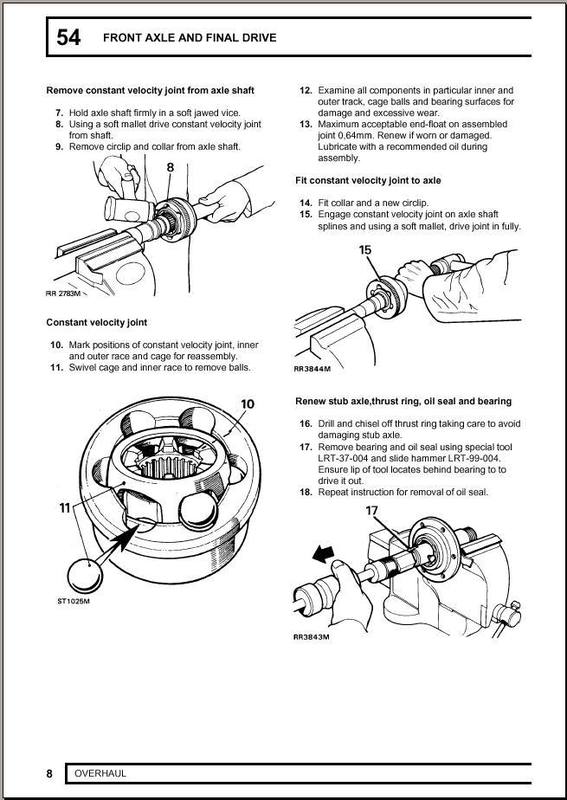 54 FRONT AXLE AND FINAL DRIVE

Remove constant velocity joint from axle shaft

7. Hold axle shaft firmly in a soft jawed vice.
8. Using a soft mallet drive constant velocity joint from shaft.
9. Remove circlip and collar from axle shaft.

8

RR 2783M

Constant velocity joint

10. Mark positions of constant velocity joint, inner and outer race and cage for reassembly.
11. Swivel cage and inner race to remove balls.

10

11

ST1025M

12. Examine all components in particular inner and outer track, cage balls and bearing surfaces for damage and excessive wear.
13. Maximum acceptable end-float on assembled joint 0,64mm. Renew if worn or damaged. Lubricate with a recommended oil during assembly.

Fit constant velocity joint to axle

14. Fit collar and a new circlip.
15. Engage constant velocity joint on axle shaft splines and using a soft mallet, drive joint in fully.

15

RR3844M

Renew stub axle,thrust ring, oil seal and bearing

16. Drill and chisel off thrust ring taking care to avoid damaging stub axle.
17. Remove bearing and oil seal using special tool LRT-37-004 and slide hammer LRT-99-004. Ensure lip of tool locates behind bearing to to drive it out.
18. Repeat instruction for removal of oil seal.

17

RR3843M

8 OVERHAUL