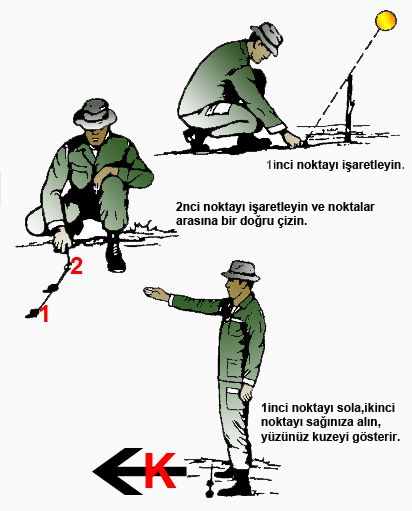 1inci noktayı işaretleyin.

2nci noktayı işaretleyin ve noktalar arasına bir doğru çizin.

2

1

1inci noktayı sola,ikinci noktayı sağınıza alın, yüzünüz kuzeyi gösterir.

K