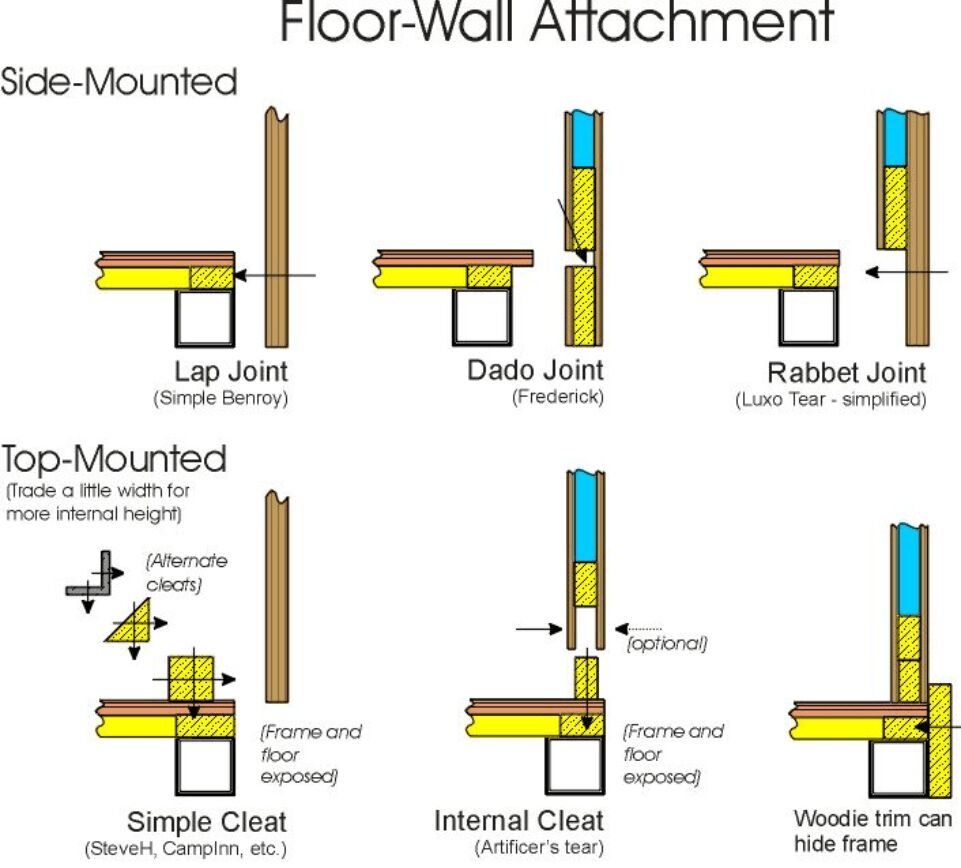 Floor-Wall Attachment

Side-Mounted

Lap Joint
(Simple Benroy)

Dado Joint
(Frederick)

Rabbet Joint
(Luxo Tear - simplified)

Top-Mounted
(Trade a little width for more internal height)

(Alternate cleats)

(Frame and floor exposed)

Simple Cleat
(SteveH, CampInn, etc.)

(optional)

(Frame and floor exposed)

Internal Cleat
(Artificer's tear)

Woodie trim can hide frame