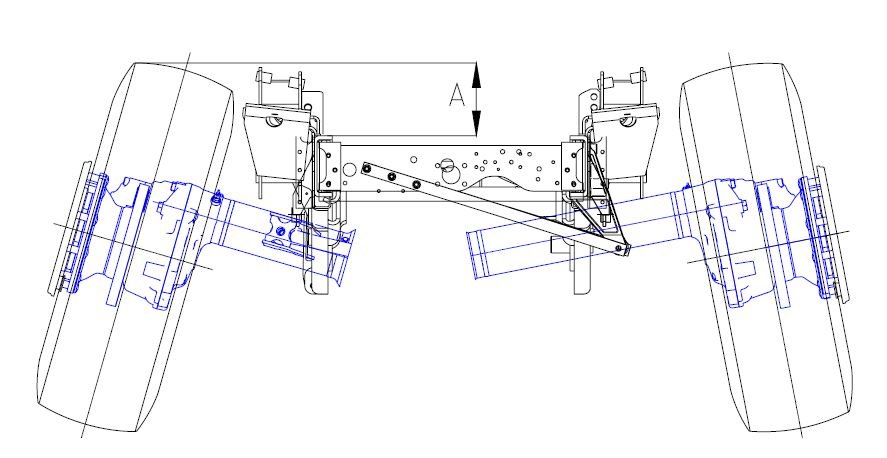 A