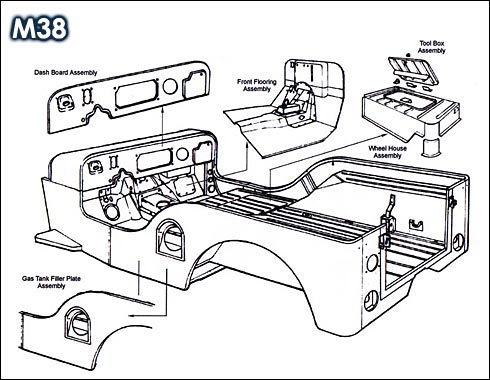 M38

Dash Board Assembly

Front Flooring Assembly

Tool Box Assembly

Wheel House Assembly

Gas Tank Filler Plate Assembly