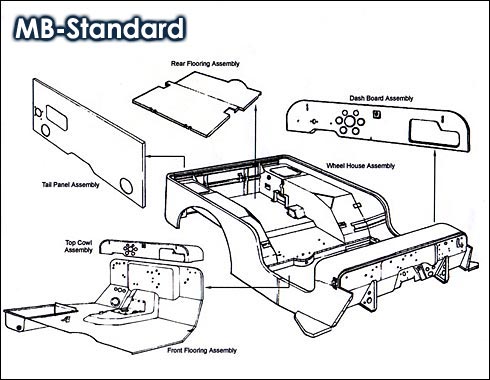 MB-Standard

Rear Flooring Assembly

Dash Board Assembly

Wheel House Assembly

Tail Panel Assembly

Top Cowl Assembly

Front Flooring Assembly