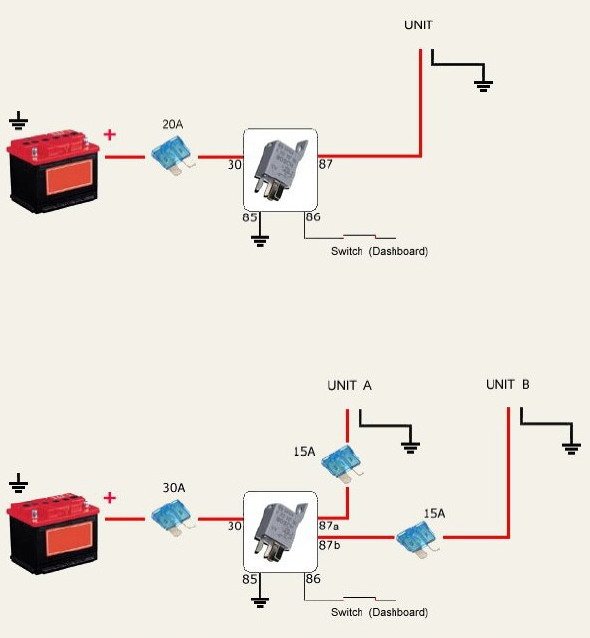 UNIT

+

20A

30

87

85

86

Switch (Dashboard)

UNIT A

UNIT B

15A

+

30A

30

87a

87b

15A

85

86

Switch (Dashboard)