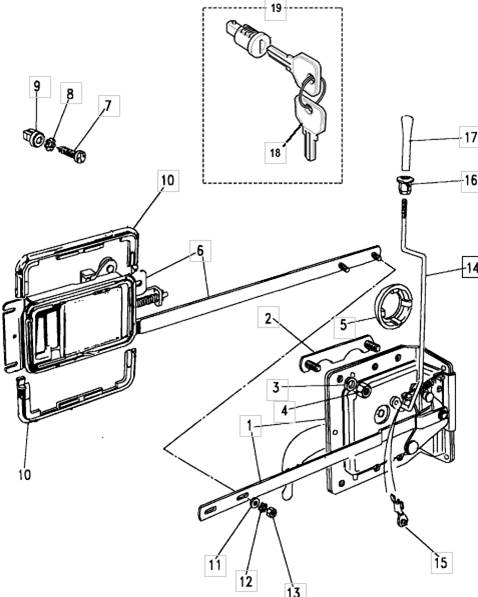 19
9
8
7
18
17
16
10
6
14
2
5
3
4
1
10
11
12
13
15