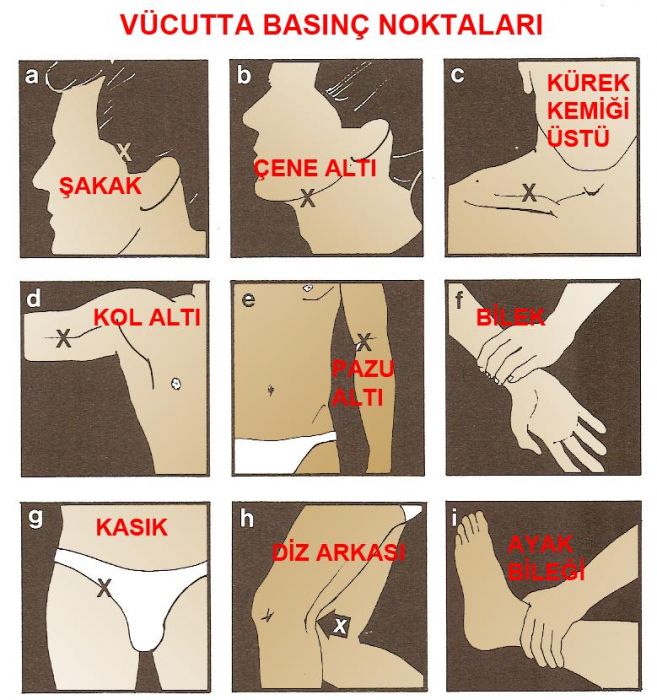 VÜCUTTA BASINÇ NOKTALARI

a
X
ŞAKAK

b
ÇENE ALTI
X

c
KÜREK KEMİĞİ ÜSTÜ
X

d
KOL ALTI
X

e
X
PAZU ALTI

f
BİLEK

g
KASIK
X

h
DİZ ARKASI
X

i
AYAK BİLEĞİ