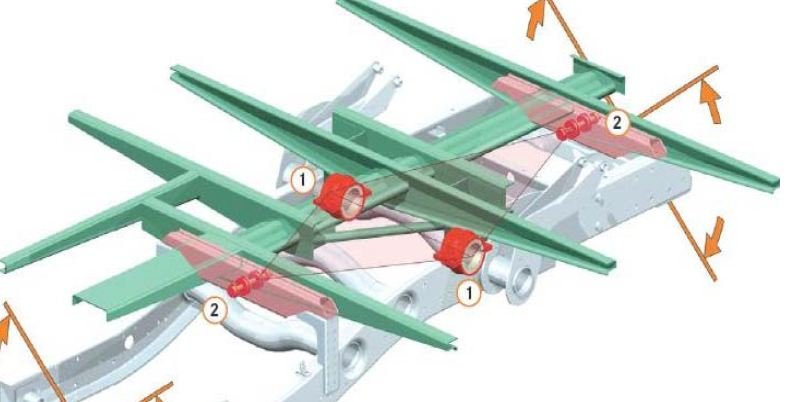 2
1
1
2