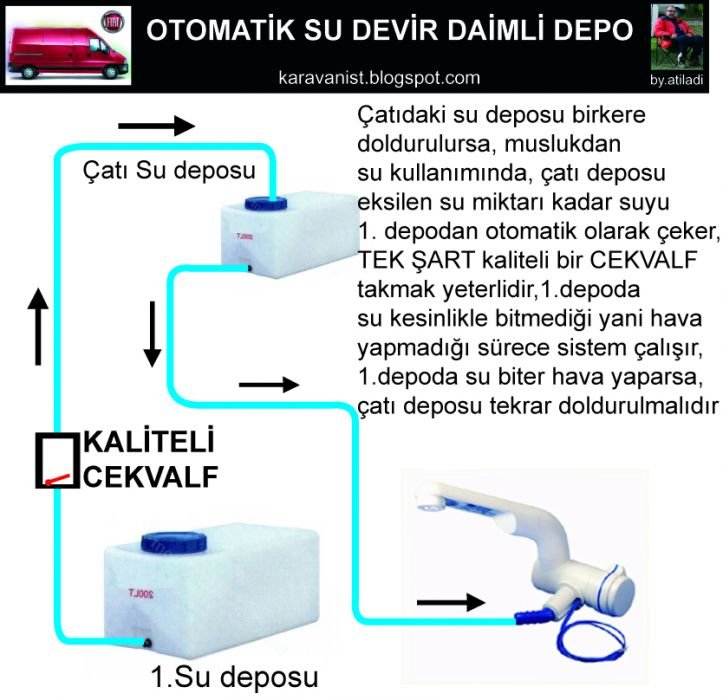 OTOMATİK SU DEVİR DAİMLİ DEPO

karavanist.blogspot.com

by.atiladi

Çatı Su deposu

200LT

Çatıdaki su deposu birkere doldurulursa, muslukdan su kullanımında, çatı deposu eksilen su miktarı kadar suyu 1. depodan otomatik olarak çeker, TEK ŞART kaliteli bir CEKVALF takmak yeterlidir,1.depoda su kesinlikle bitmediği yani hava yapmadığı sürece sistem çalışır, 1.depoda su biter hava yaparsa, çatı deposu tekrar doldurulmalıdır

KALİTELİ CEKVALF

200LT

1.Su deposu