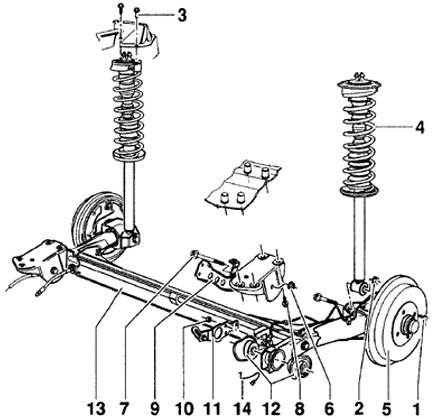 3

4

13 7 9 10 11 14 12 8 6 2 5 1