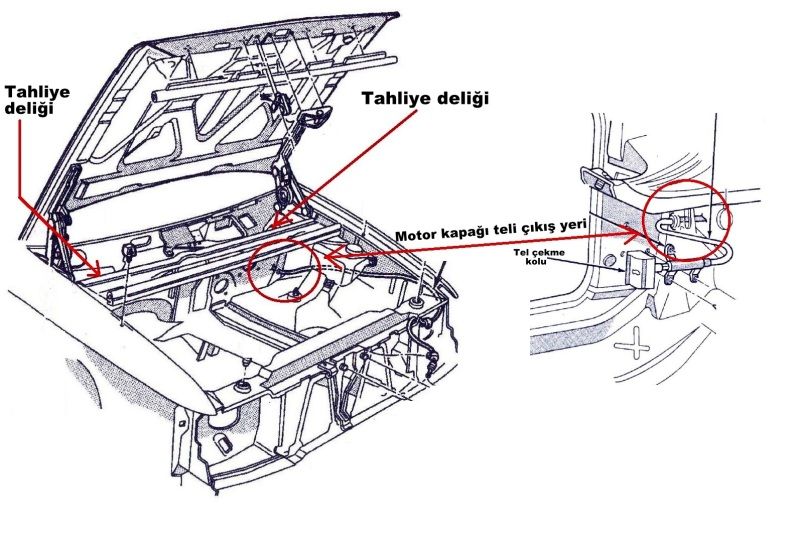 Tahliye deliği

Tahliye deliği

Motor kapağı teli çıkış yeri

Tel çekme kolu