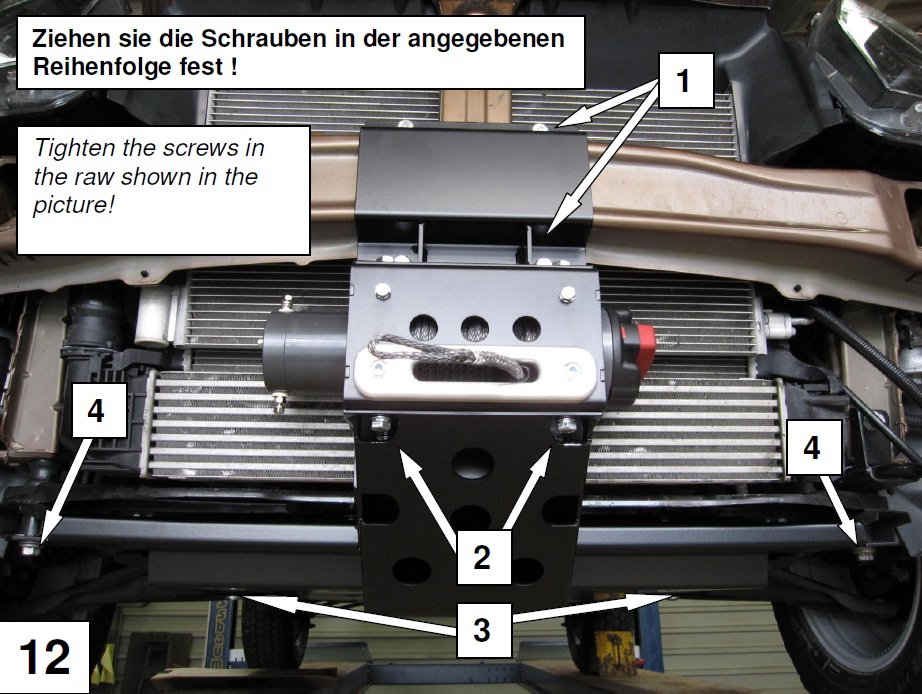 Ziehen sie die Schrauben in der angegebenen Reihenfolge fest !

Tighten the screws in the raw shown in the picture!

1

4

4

2

3

12